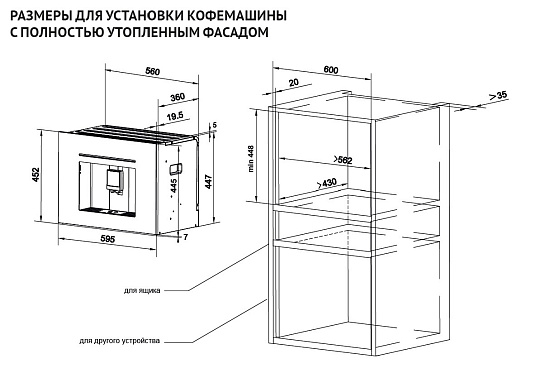 РАЗМЕРЫ ДЛЯ УСТАНОВКИ КОФЕМАШИНЫ
С ПОЛНОСТЬЮ УТОПЛЕННЫМ ФАСАДОМ

560
360
19.5
5
452
445
447
7
595

600
20
>35
min 448
>562
>430

для ящика
для другого устройства